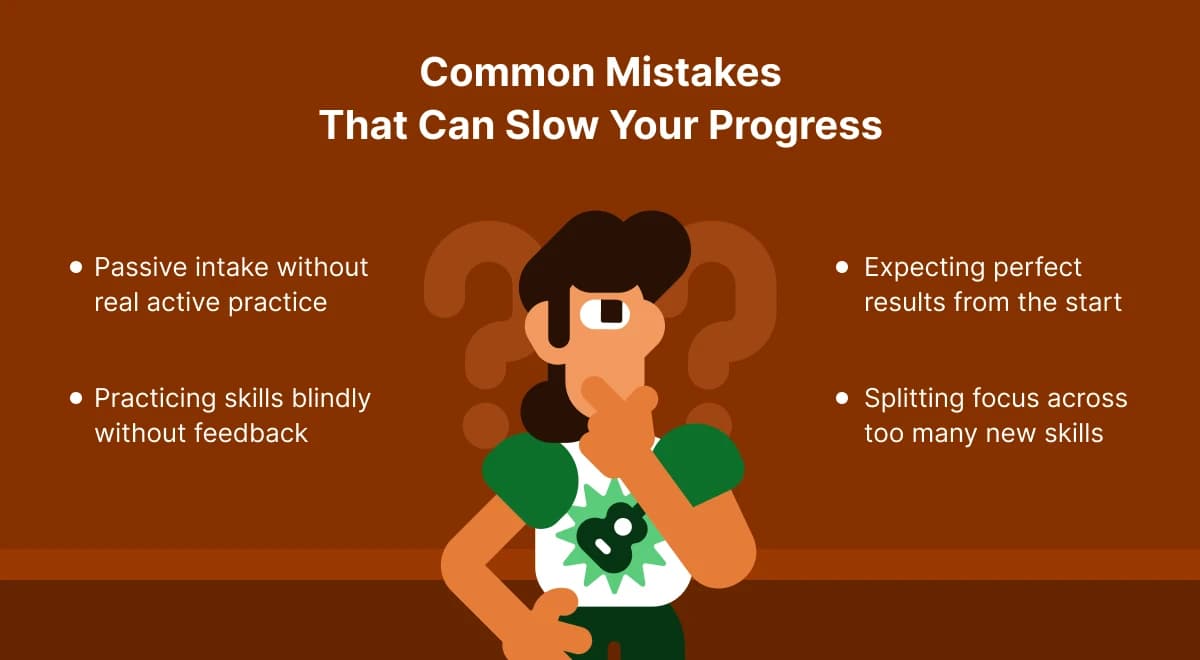 Common Mistakes
That Can Slow Your Progress

• Passive intake without real active practice

• Practicing skills blindly without feedback

• Expecting perfect results from the start

• Splitting focus across too many new skills